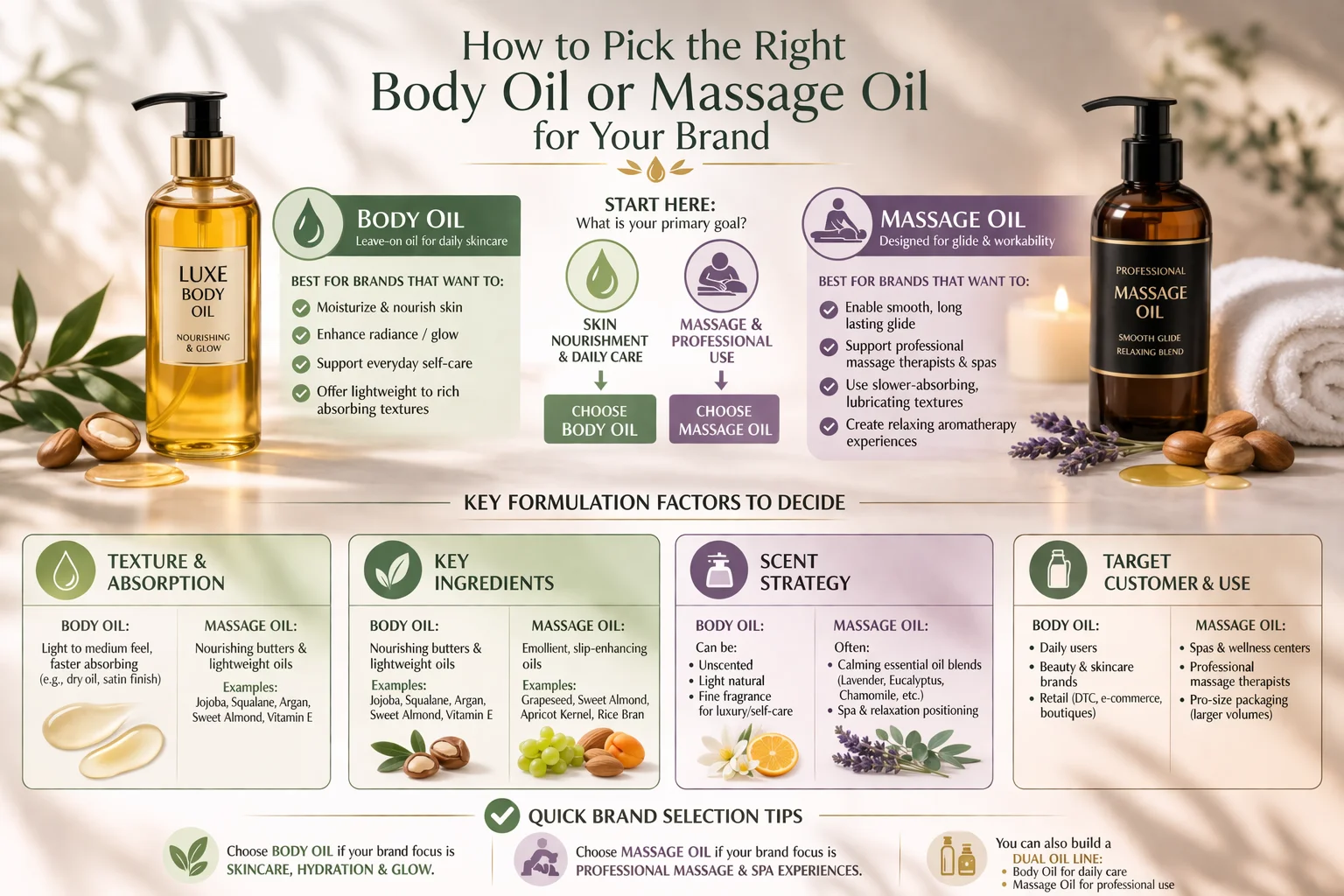 How to Pick the Right
Body Oil or Massage Oil
for Your Brand

LUXE
BODY
OIL
NOURISHING
& GLOW

BODY OIL
Leave-on oil for daily skincare

BEST FOR BRANDS THAT WANT TO:
Moisturize & nourish skin
Enhance radiance / glow
Support everyday self-care
Offer lightweight to rich absorbing textures

START HERE:
What is your primary goal?

SKIN NOURISHMENT & DAILY CARE
CHOOSE BODY OIL

MASSAGE & PROFESSIONAL USE
CHOOSE MASSAGE OIL

MASSAGE OIL
Designed for glide & workability

BEST FOR BRANDS THAT WANT TO:
Enable smooth, long lasting glide
Support professional massage therapists & spas
Use slower-absorbing, lubricating textures
Create relaxing aromatherapy experiences

PROFESSIONAL
MASSAGE
OIL
SMOOTH GLIDE
RELAXING BLEND

KEY FORMULATION FACTORS TO DECIDE

TEXTURE & ABSORPTION
BODY OIL:
Light to medium feel, faster absorbing
(e.g., dry oil, satin finish)
MASSAGE OIL:
Nourishing butters & lightweight oils
Examples:
Jojoba, Squalane, Argan, Sweet Almond, Vitamin E

KEY INGREDIENTS
BODY OIL:
Nourishing butters & lightweight oils
Examples:
Jojoba, Squalane, Argan, Sweet Almond, Vitamin E
MASSAGE OIL:
Emollient, slip-enhancing oils
Examples:
Grapeseed, Sweet Almond, Apricot Kernel, Rice Bran

SCENT STRATEGY
BODY OIL:
Can be:
• Unscented
• Light natural
• Fine fragrance for luxury/self-care
MASSAGE OIL:
Often:
• Calming essential oil blends (Lavender, Eucalyptus, Chamomile, etc.)
• Spa & relaxation positioning

TARGET CUSTOMER & USE
BODY OIL:
• Daily users
• Beauty & skincare brands
• Retail (DTC, e-commerce, boutiques)
MASSAGE OIL:
• Spas & wellness centers
• Professional massage therapists
• Pro-size packaging (larger volumes)

QUICK BRAND SELECTION TIPS

Choose BODY OIL if your brand focus is SKINCARE, HYDRATION & GLOW.

Choose MASSAGE OIL if your brand focus is PROFESSIONAL MASSAGE & SPA EXPERIENCES.

You can also build a DUAL OIL LINE:
• Body Oil for daily care
• Massage Oil for professional use